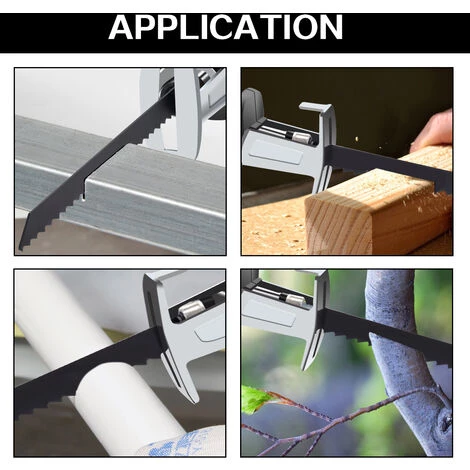 APPLICATION