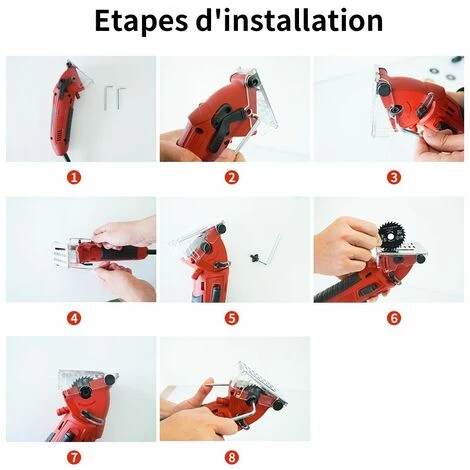 Etapes d'installation

1

2

3

4

5

6

7

8