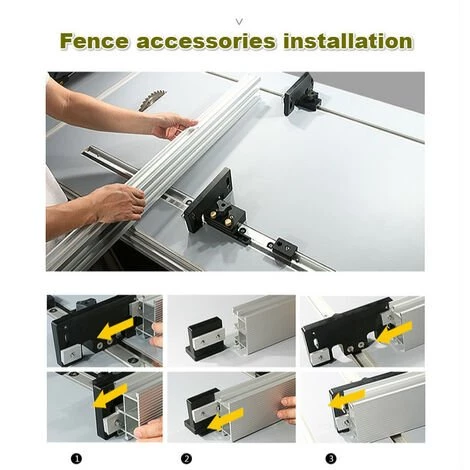 Fence accessories installation

❶

❷

❸