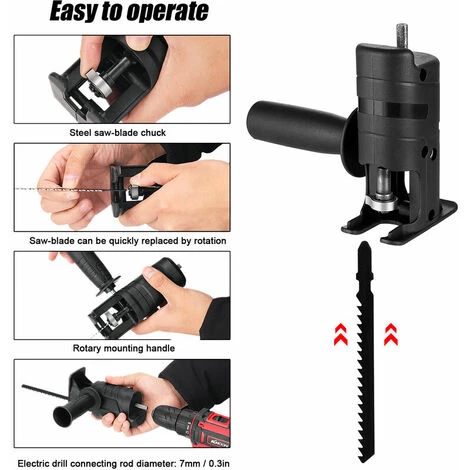 Easy to operate

Steel saw-blade chuck

Saw-blade can be quickly replaced by rotation

Rotary mounting handle

Electric drill connecting rod diameter: 7mm / 0.3in