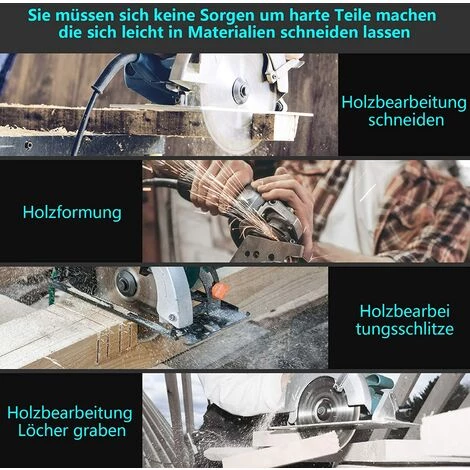 Sie müssen sich keine Sorgen um harte Teile machen die sich leicht in Materialien schneiden lassen

Holzbearbeitung schneiden

Holzformung

Holzbearbei tungsschlitze

Holzbearbeitung Löcher graben