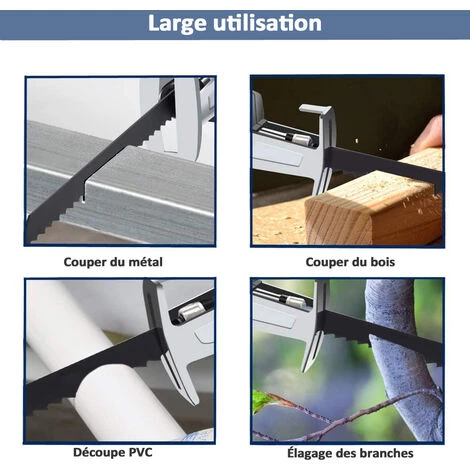 Large utilisation

Couper du métal

Couper du bois

Découpe PVC

Élagage des branches