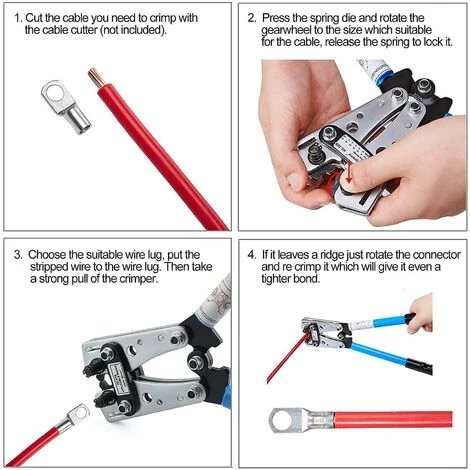 1. Cut the cable you need to crimp with the cable cutter (not included).

2. Press the spring die and rotate the gearwheel to the size which suitable for the cable, release the spring to lock it.

3. Choose the suitable wire lug, put the stripped wire to the wire lug. Then take a strong pull of the crimper.

4. If it leaves a ridge just rotate the connector and re crimp it which will give it even a tighter bond.